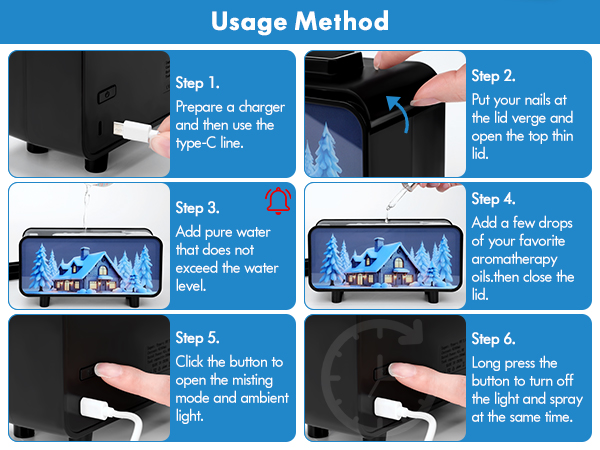 Usage Method

Step 1.
Prepare a charger and then use the type-C line.

Step 2.
Put your nails at the lid verge and open the top thin lid.

Step 3.
Add pure water that does not exceed the water level.

Step 4.
Add a few drops of your favorite aromatherapy oils.then close the lid.

Step 5.
Click the button to open the misting mode and ambient light.

Step 6.
Long press the button to turn off the light and spray at the same time.